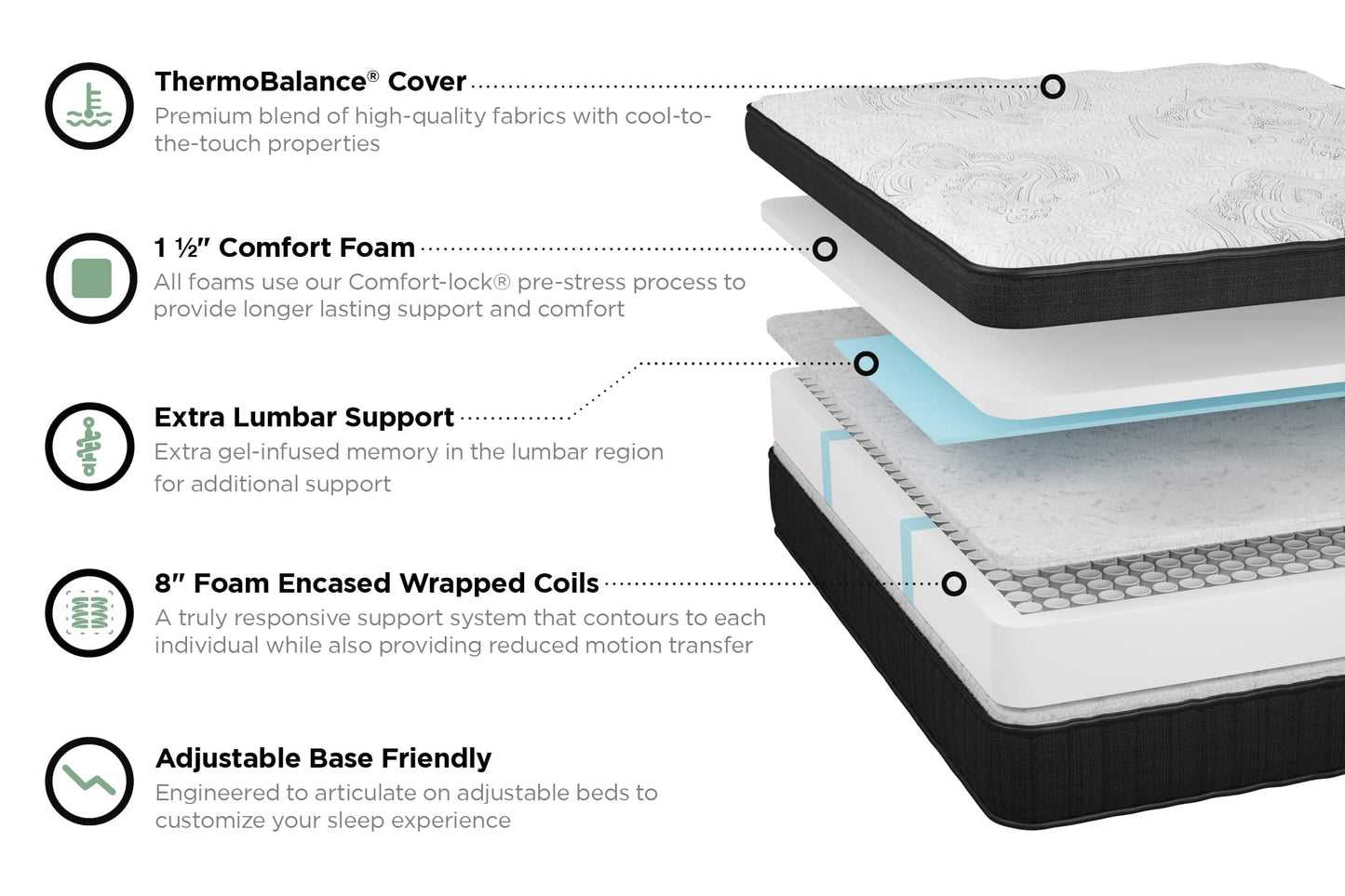 ThermoBalance® Cover
Premium blend of high-quality fabrics with cool-to-the-touch properties

1 ½" Comfort Foam
All foams use our Comfort-lock® pre-stress process to provide longer lasting support and comfort

Extra Lumbar Support
Extra gel-infused memory in the lumbar region for additional support

8" Foam Encased Wrapped Coils
A truly responsive support system that contours to each individual while also providing reduced motion transfer

Adjustable Base Friendly
Engineered to articulate on adjustable beds to customize your sleep experience